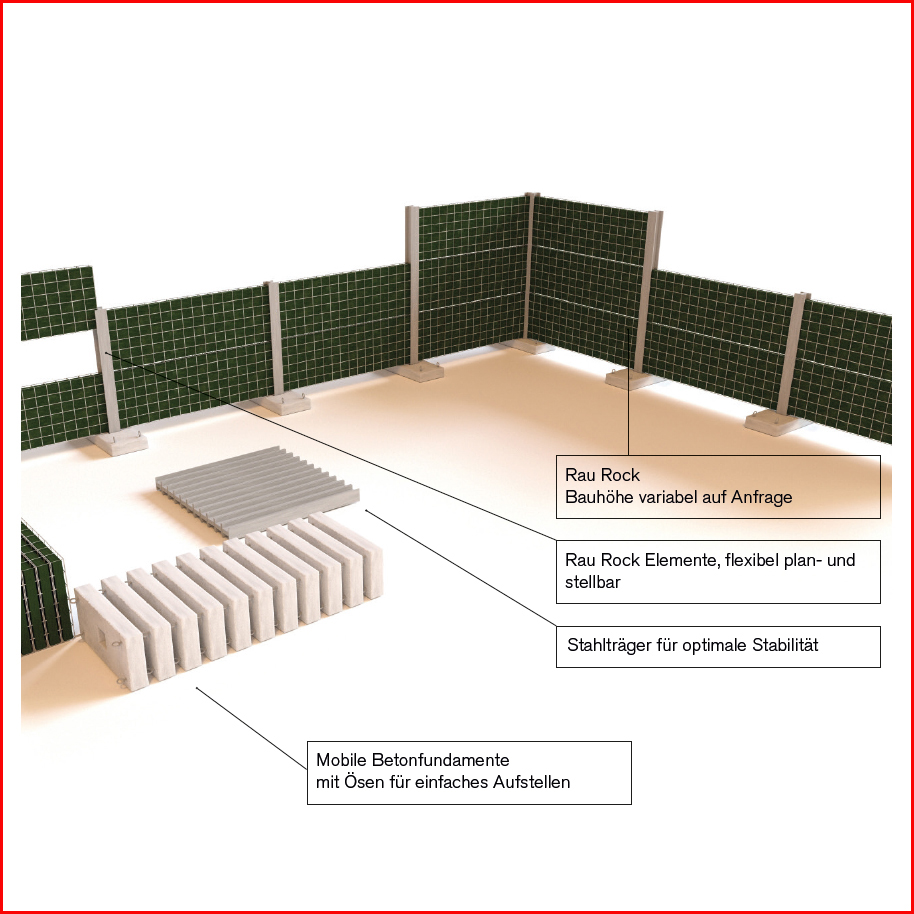 Rau Rock
Bauhöhe variabel auf Anfrage

Rau Rock Elemente, flexibel plan- und stellbar

Stahlträger für optimale Stabilität

Mobile Betonfundamente
mit Ösen für einfaches Aufstellen